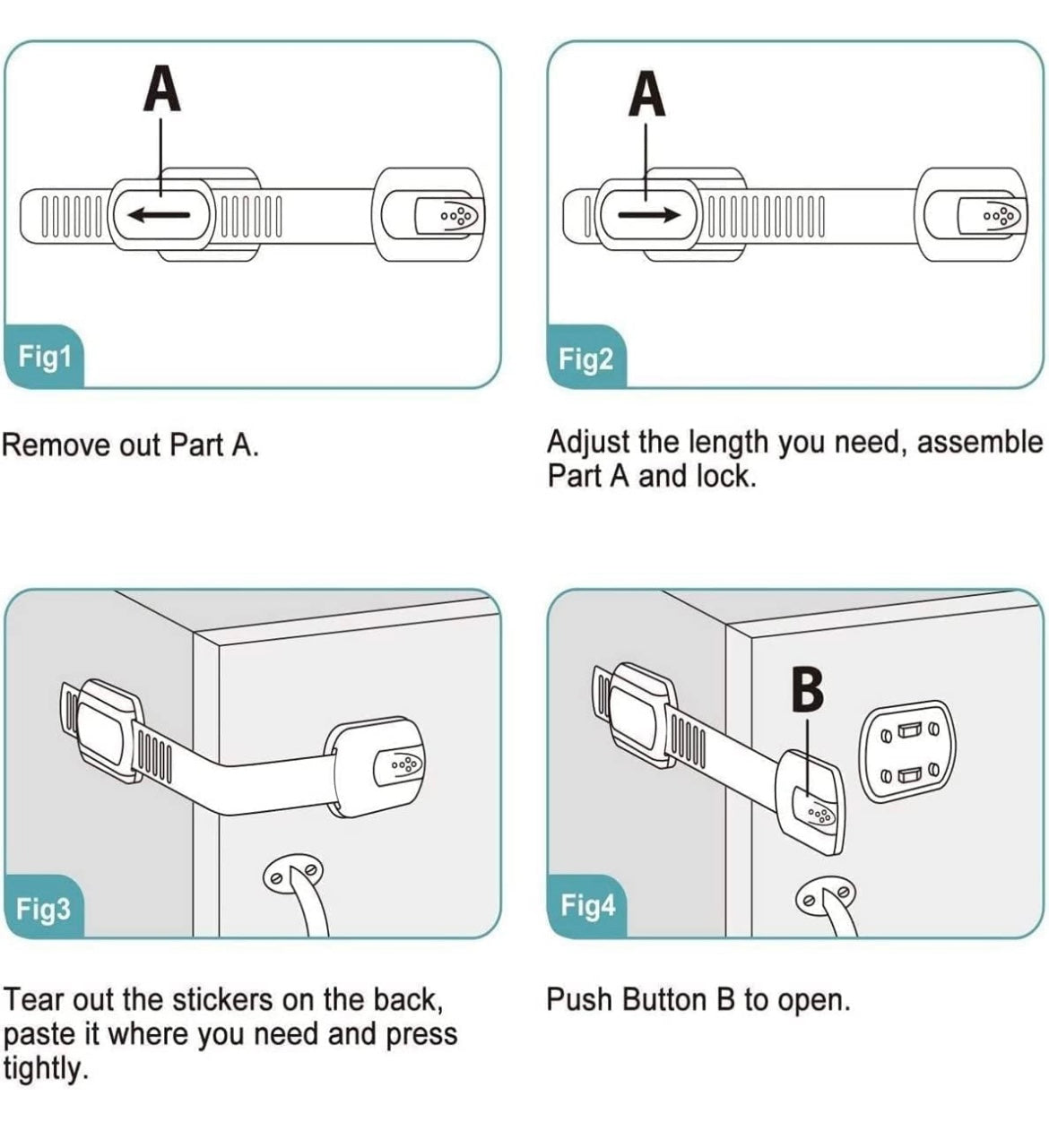 A

Fig1

Remove out Part A.

A

Fig2

Adjust the length you need, assemble Part A and lock.

Fig3

Tear out the stickers on the back, paste it where you need and press tightly.

B

Fig4

Push Button B to open.