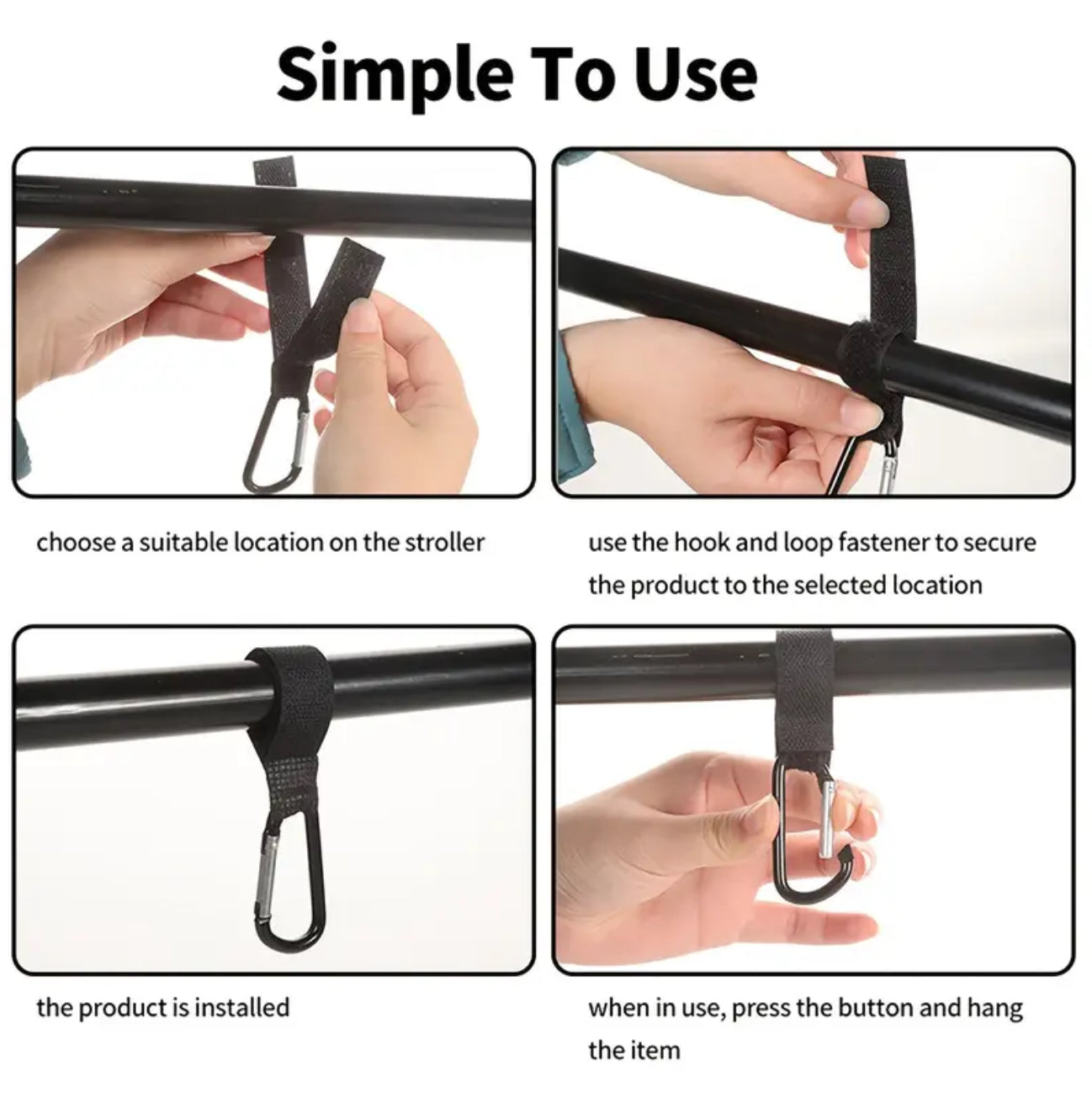 Simple To Use

choose a suitable location on the stroller

use the hook and loop fastener to secure the product to the selected location

the product is installed

when in use, press the button and hang the item